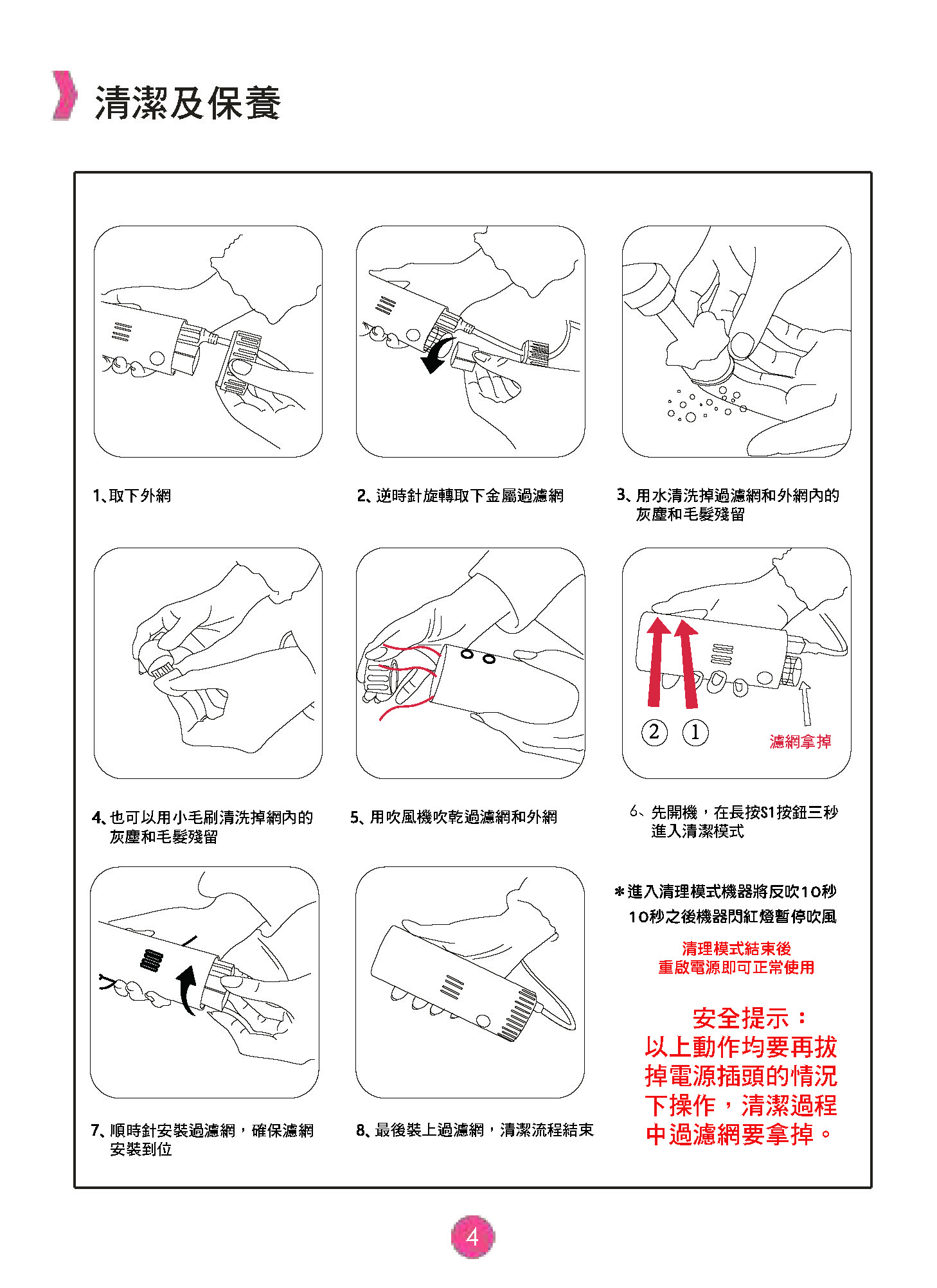 清潔及保養

1、取下外網

2、逆時針旋轉取下金屬過濾網

3、用水清洗掉過濾網和外網內的灰塵和毛髮殘留

2 1 濾網拿掉

4、也可以用小毛刷清洗掉網內的灰塵和毛髮殘留

5、用吹風機吹乾過濾網和外網

6、先開機，在長按S1按鈕三秒進入清潔模式

*進入清理模式機器將反吹10秒
10秒之後機器閃紅燈暫停吹風

清理模式結束後
重啟電源即可正常使用

安全提示：
以上動作均要再拔掉電源插頭的情況下操作，清潔過程中過濾網要拿掉。

7、順時針安裝過濾網，確保濾網安裝到位

8、最後裝上過濾網，清潔流程結束

4